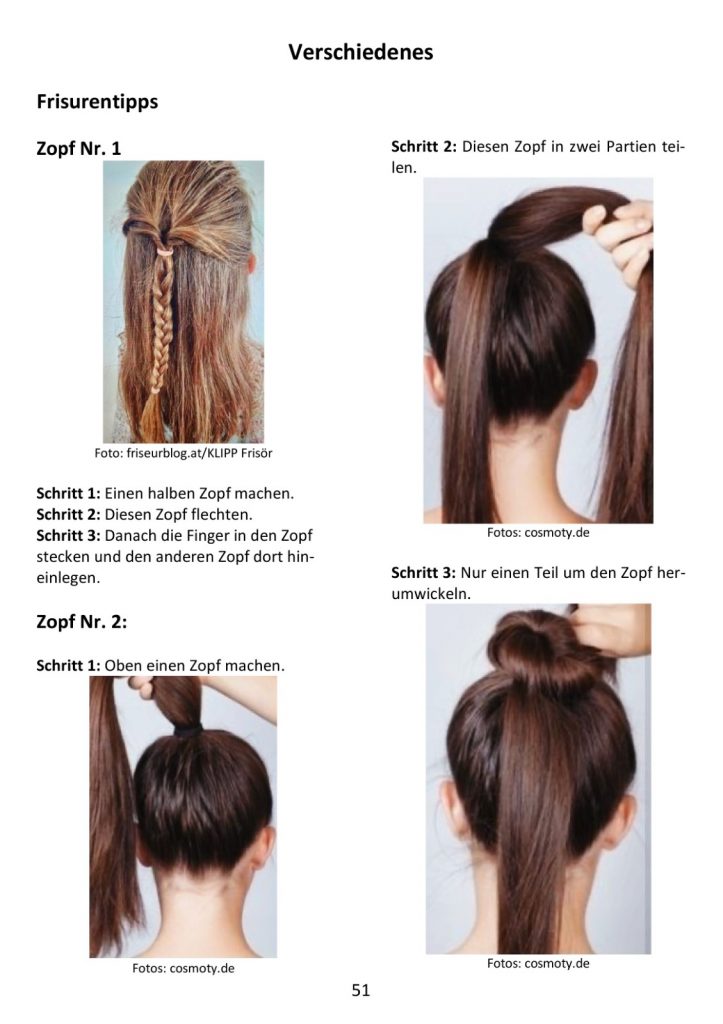 Verschiedenes

Frisurentipps

Zopf Nr. 1

Foto: friseurblog.at/KLIPP Frisör

Schritt 1: Einen halben Zopf machen.
Schritt 2: Diesen Zopf flechten.
Schritt 3: Danach die Finger in den Zopf stecken und den anderen Zopf dort hineinlegen.

Zopf Nr. 2:

Schritt 1: Oben einen Zopf machen.

Fotos: cosmoty.de

Schritt 2: Diesen Zopf in zwei Partien teilen.

Fotos: cosmoty.de

Schritt 3: Nur einen Teil um den Zopf herumwickeln.

Fotos: cosmoty.de

51